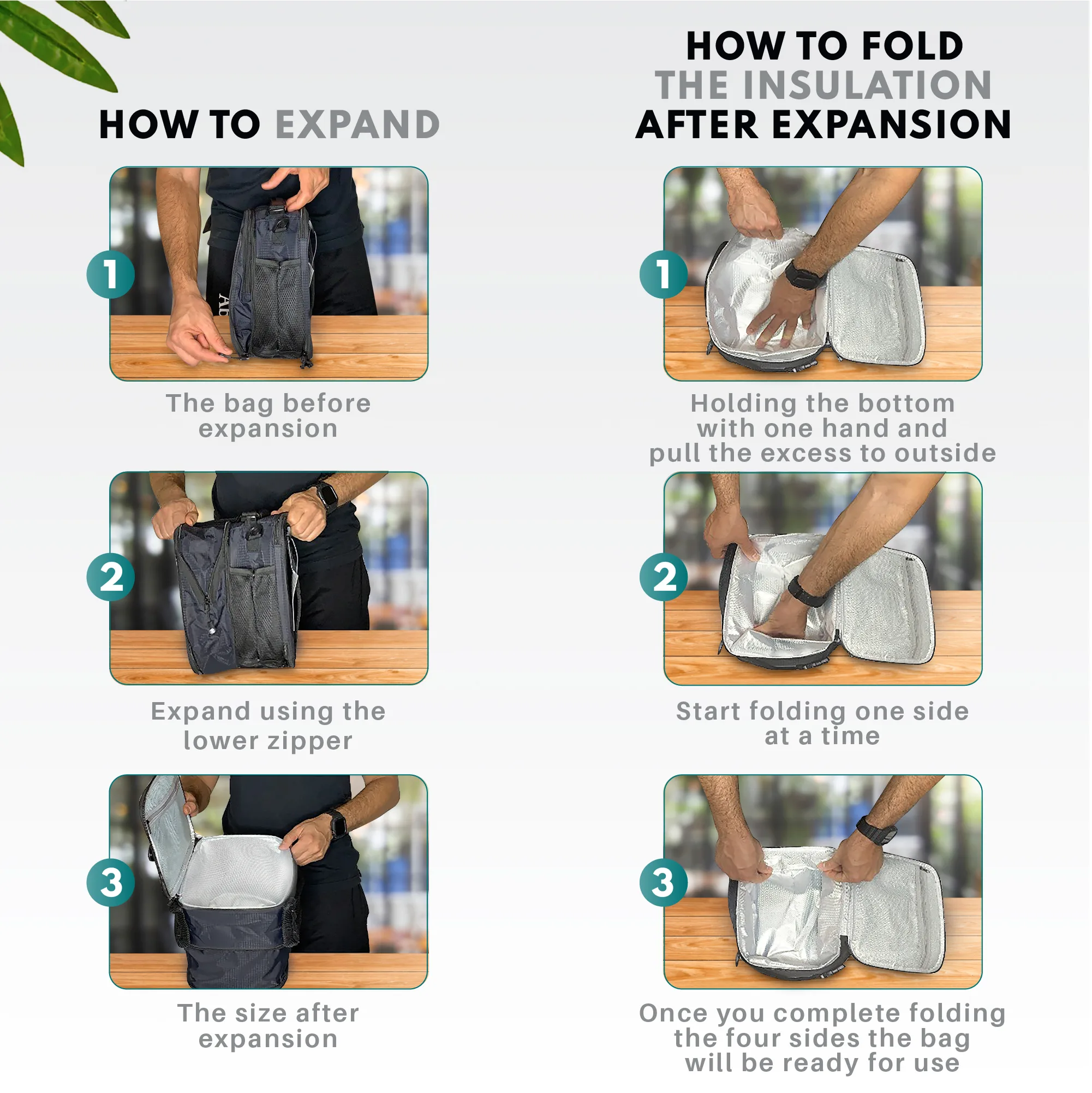 HOW TO EXPAND

1

The bag before expansion

2

Expand using the lower zipper

3

The size after expansion

HOW TO FOLD THE INSULATION AFTER EXPANSION

1

Holding the bottom with one hand and pull the excess to outside

2

Start folding one side at a time

3

Once you complete folding the four sides the bag will be ready for use