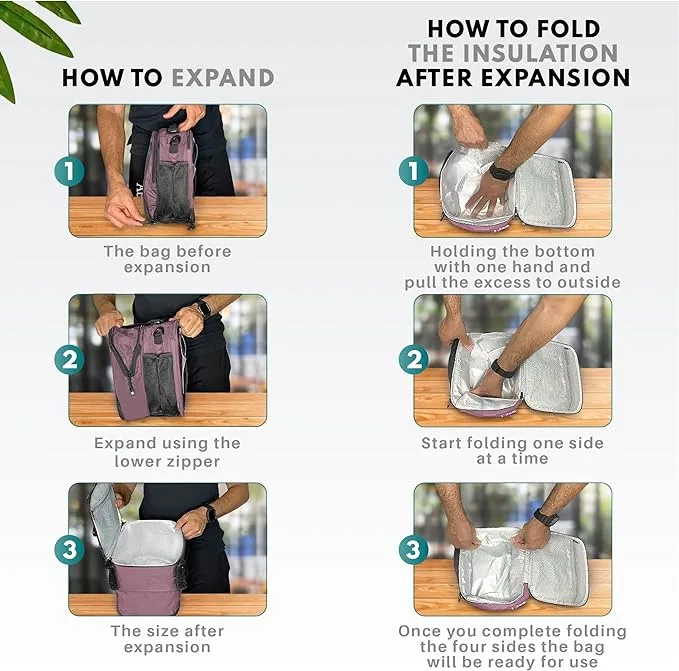 HOW TO EXPAND

1
The bag before expansion

2
Expand using the lower zipper

3
The size after expansion

HOW TO FOLD THE INSULATION AFTER EXPANSION

1
Holding the bottom with one hand and pull the excess to outside

2
Start folding one side at a time

3
Once you complete folding the four sides the bag will be ready for use